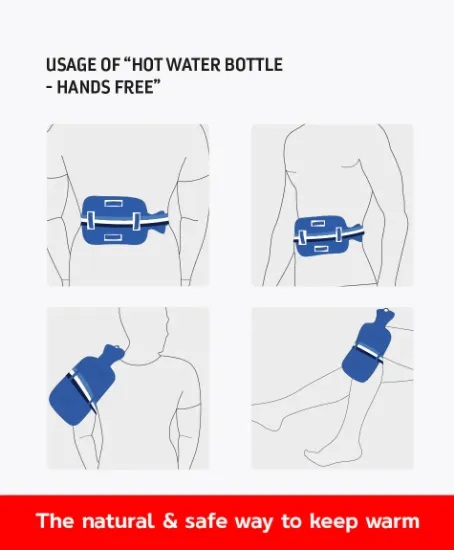 USAGE OF “HOT WATER BOTTLE - HANDS FREE”

The natural & safe way to keep warm